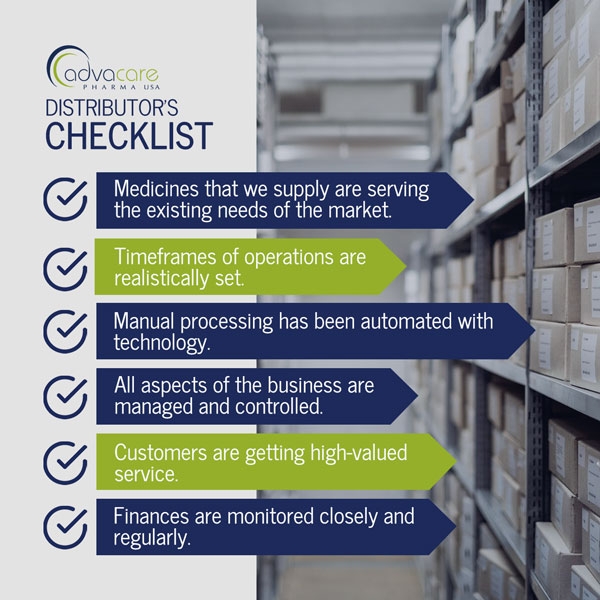 advacare
PHARMA USA

DISTRIBUTOR'S
CHECKLIST

Medicines that we supply are serving the existing needs of the market.

Timeframes of operations are realistically set.

Manual processing has been automated with technology.

All aspects of the business are managed and controlled.

Customers are getting high-valued service.

Finances are monitored closely and regularly.